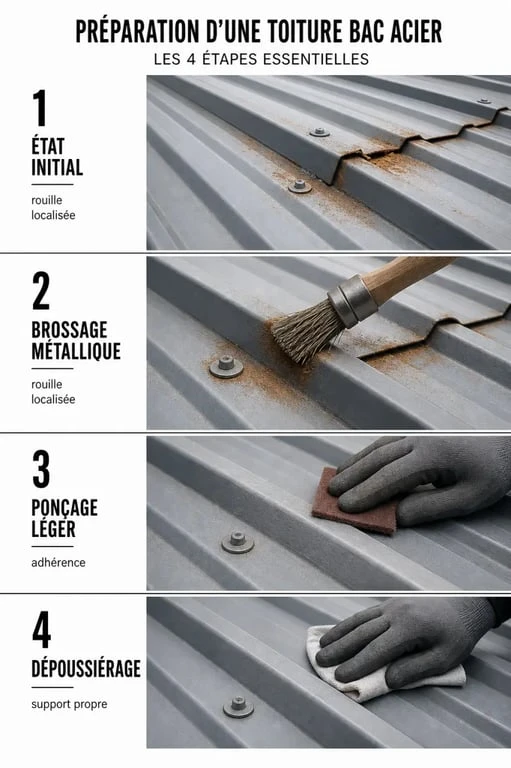 PRÉPARATION D'UNE TOITURE BAC ACIER

LES 4 ÉTAPES ESSENTIELLES

1

ÉTAT INITIAL

rouille localisée

2

BROSSAGE MÉTALLIQUE

rouille localisée

3

PONÇAGE LÉGER

adhérence

4

DÉPOUSSIÉRAGE

support propre